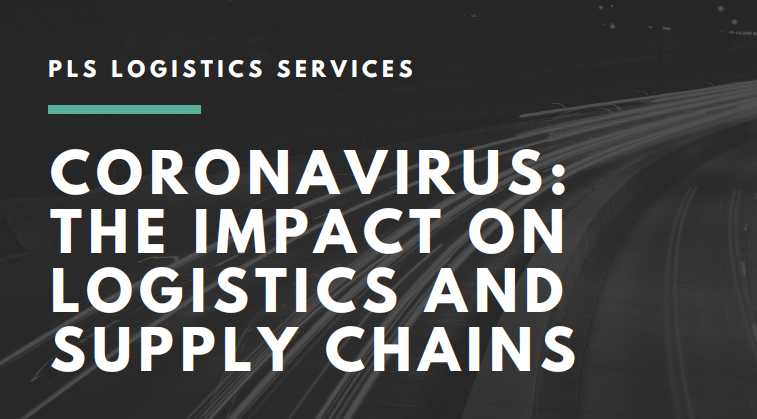 PLS LOGISTICS SERVICES

CORONAVIRUS: THE IMPACT ON LOGISTICS AND SUPPLY CHAINS